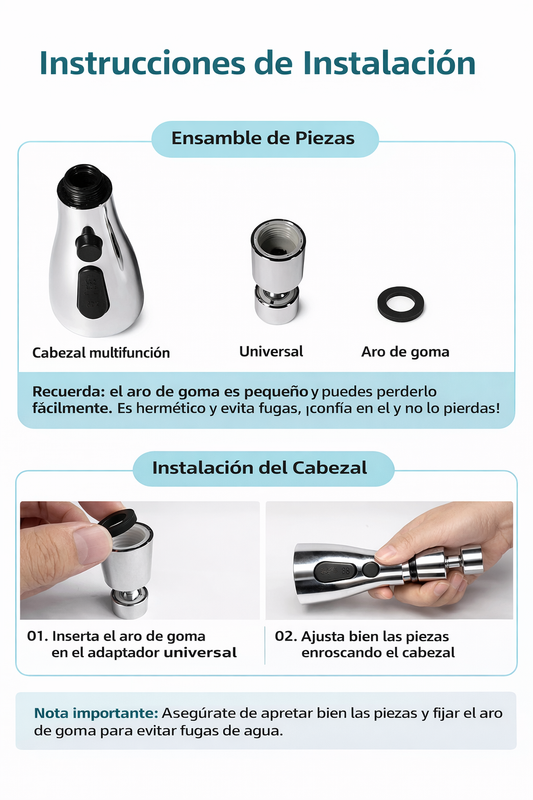 Instrucciones de Instalación

Ensamble de Piezas

Cabezal multifunción

Universal

Aro de goma

Recuerda: el aro de goma es pequeño y puedes perderlo fácilmente. Es hermético y evita fugas, ¡confía en el y no lo pierdas!

Instalación del Cabezal

01. Inserta el aro de goma en el adaptador universal

02. Ajusta bien las piezas enroscando el cabezal

Nota importante: Asegúrate de apretar bien las piezas y fijar el aro de goma para evitar fugas de agua.